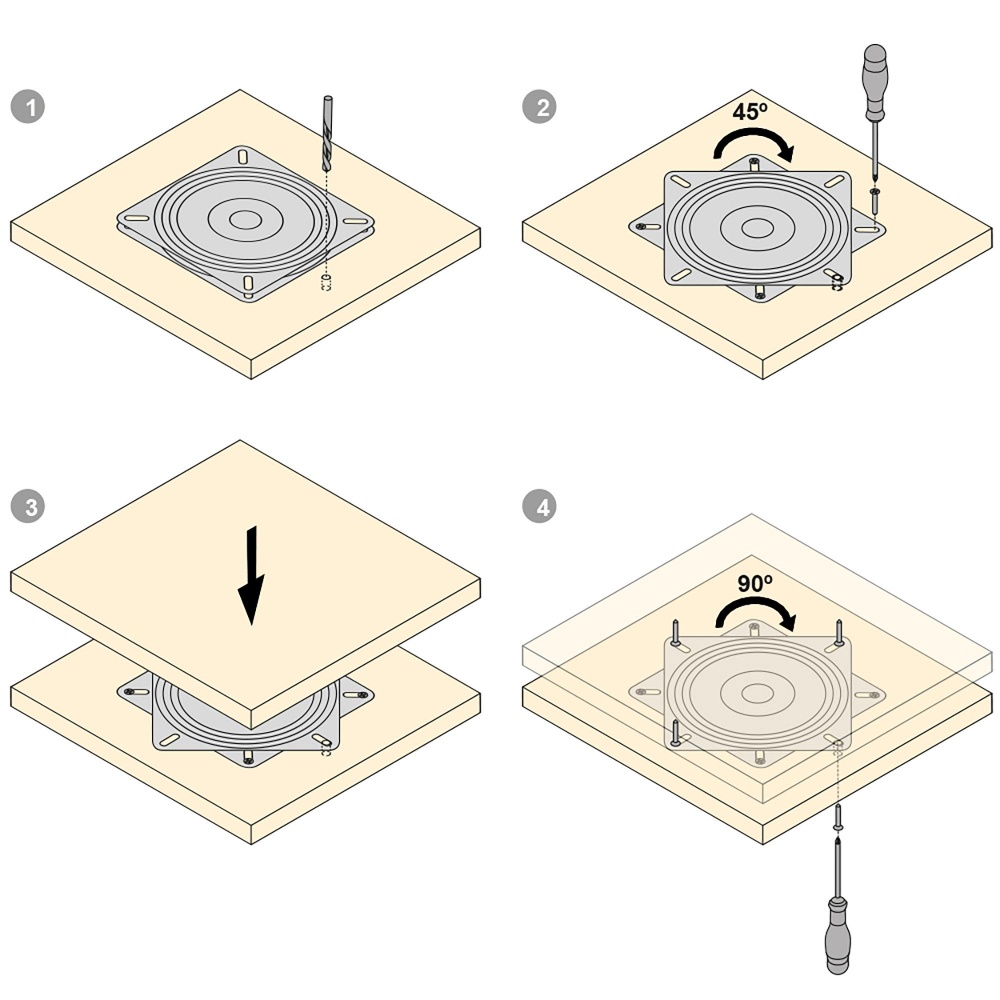 1

2

45º

3

4

90º